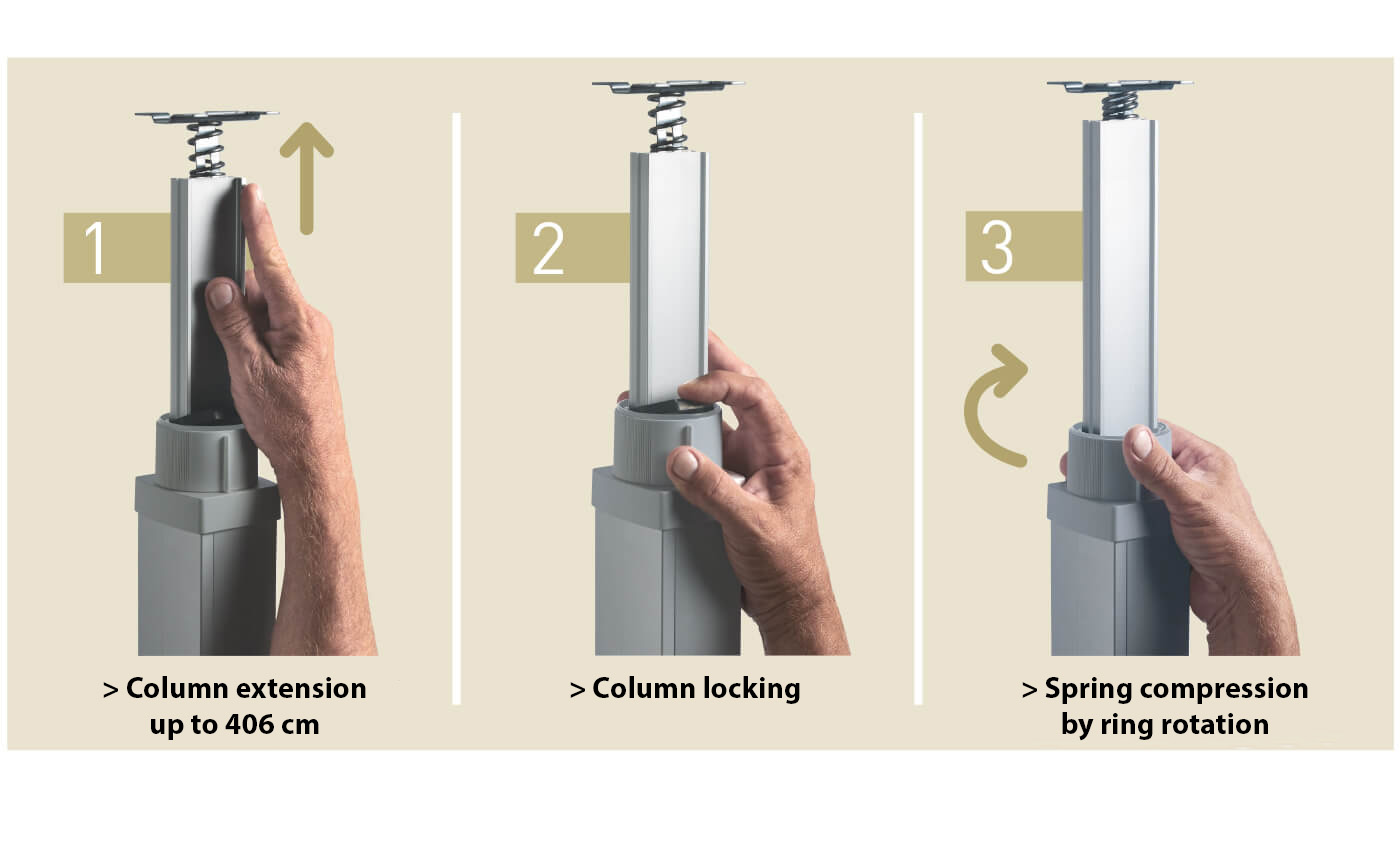 1

> Column extension up to 406 cm

2

> Column locking

3

> Spring compression by ring rotation